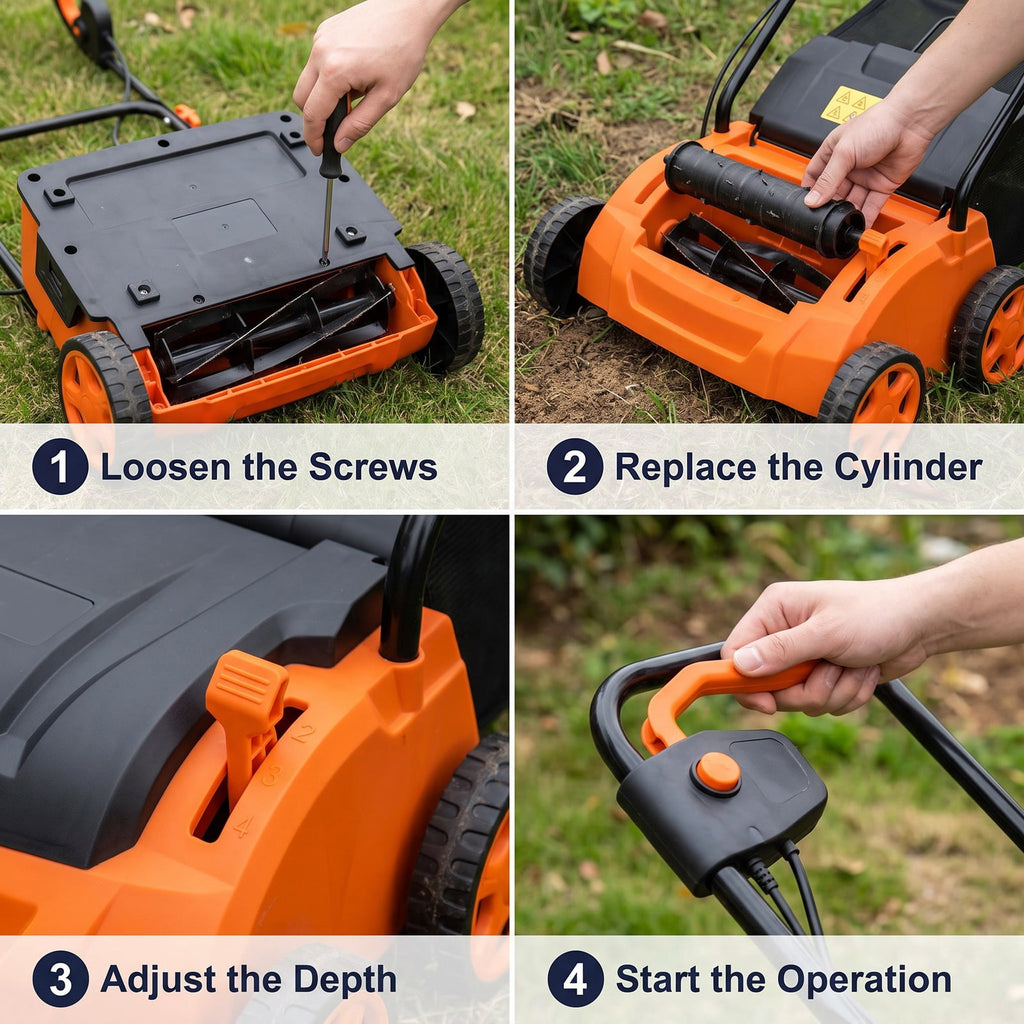 1 Loosen the Screws

2 Replace the Cylinder

2

3

4

3 Adjust the Depth

4 Start the Operation