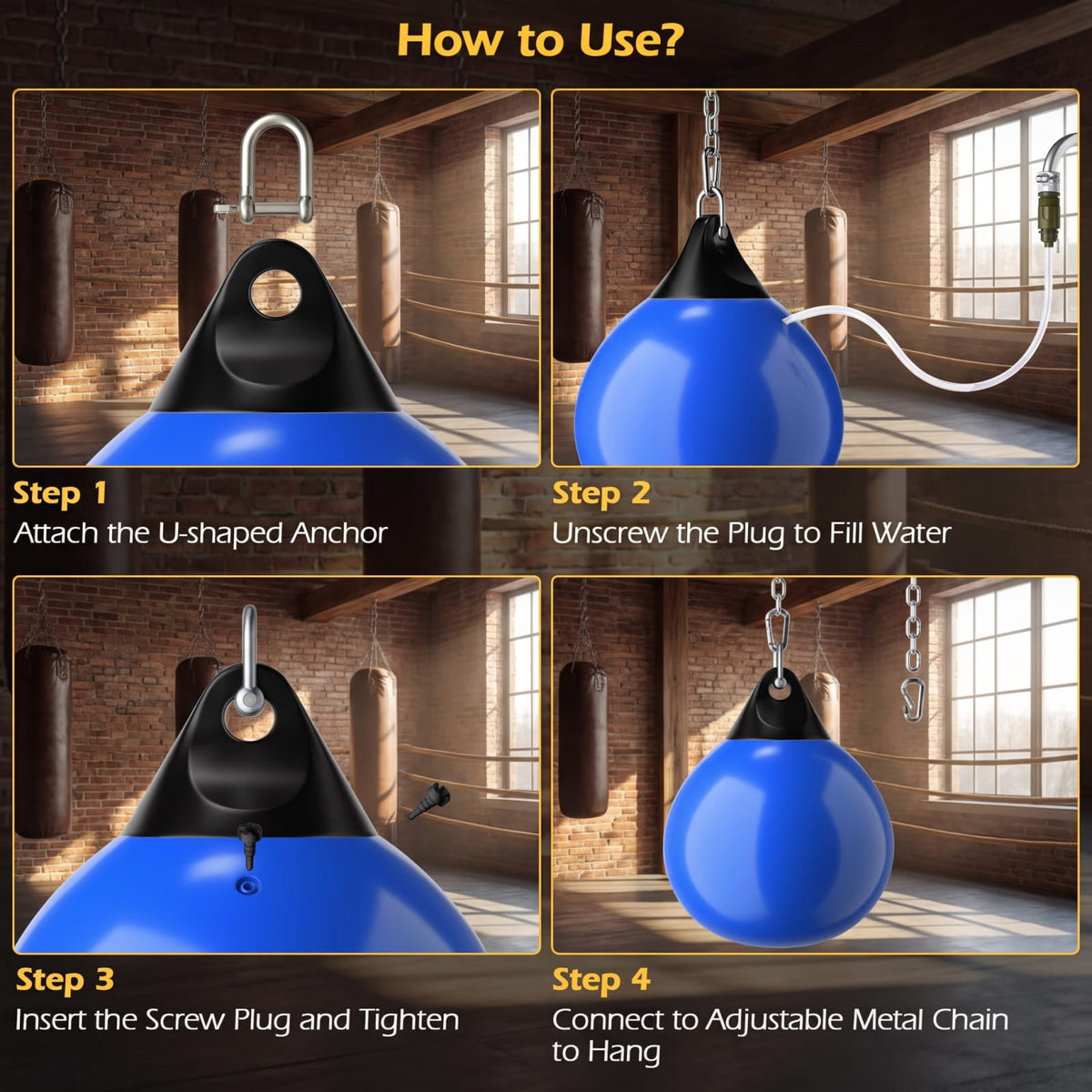 How to Use?

Step 1
Attach the U-shaped Anchor

Step 2
Unscrew the Plug to Fill Water

Step 3
Insert the Screw Plug and Tighten

Step 4
Connect to Adjustable Metal Chain to Hang