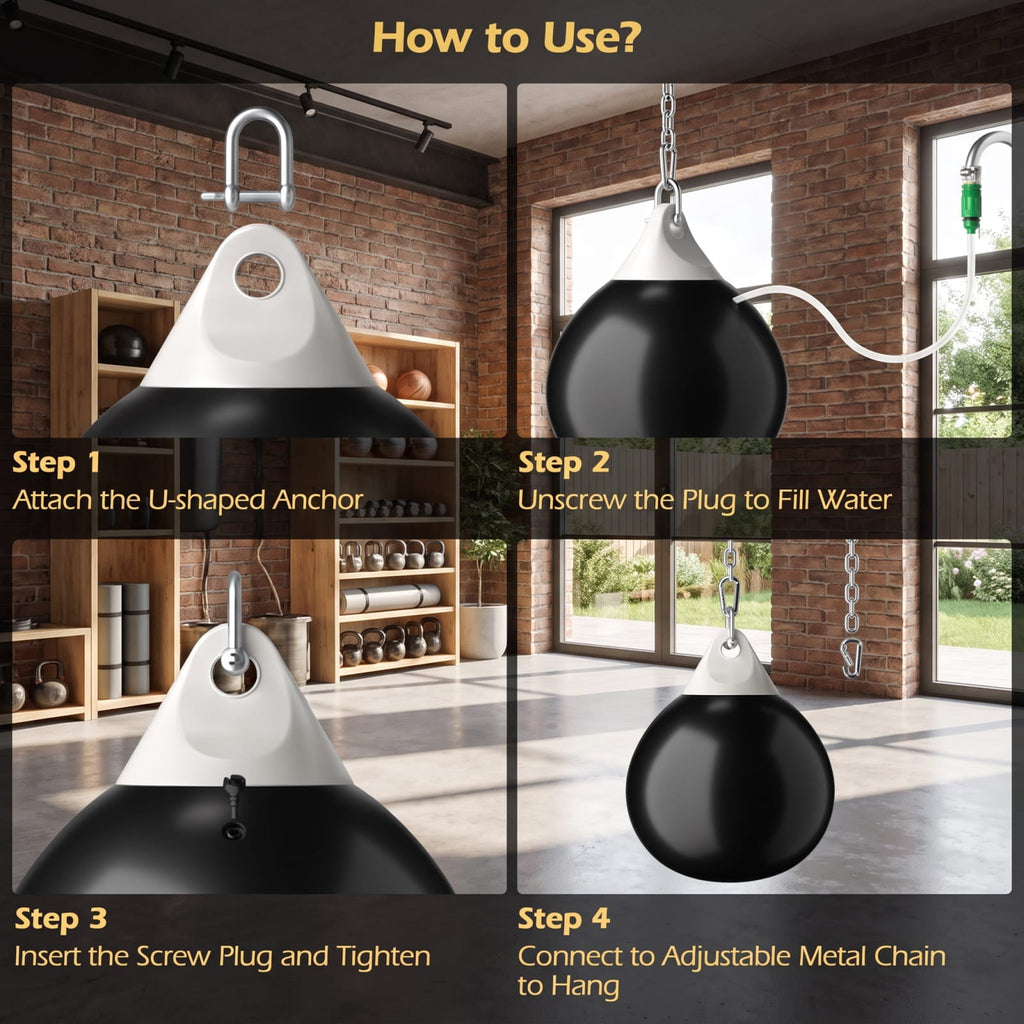 How to Use?

Step 1
Attach the U-shaped Anchor

Step 2
Unscrew the Plug to Fill Water

Step 3
Insert the Screw Plug and Tighten

Step 4
Connect to Adjustable Metal Chain to Hang